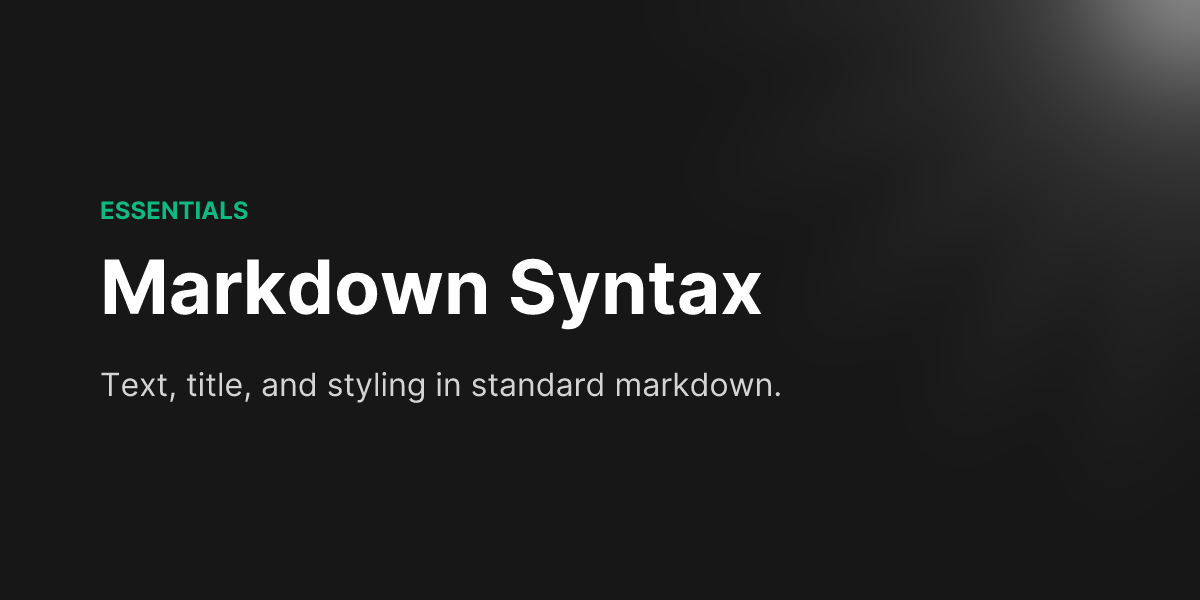 ESSENTIALS

Markdown Syntax

Text, title, and styling in standard markdown.